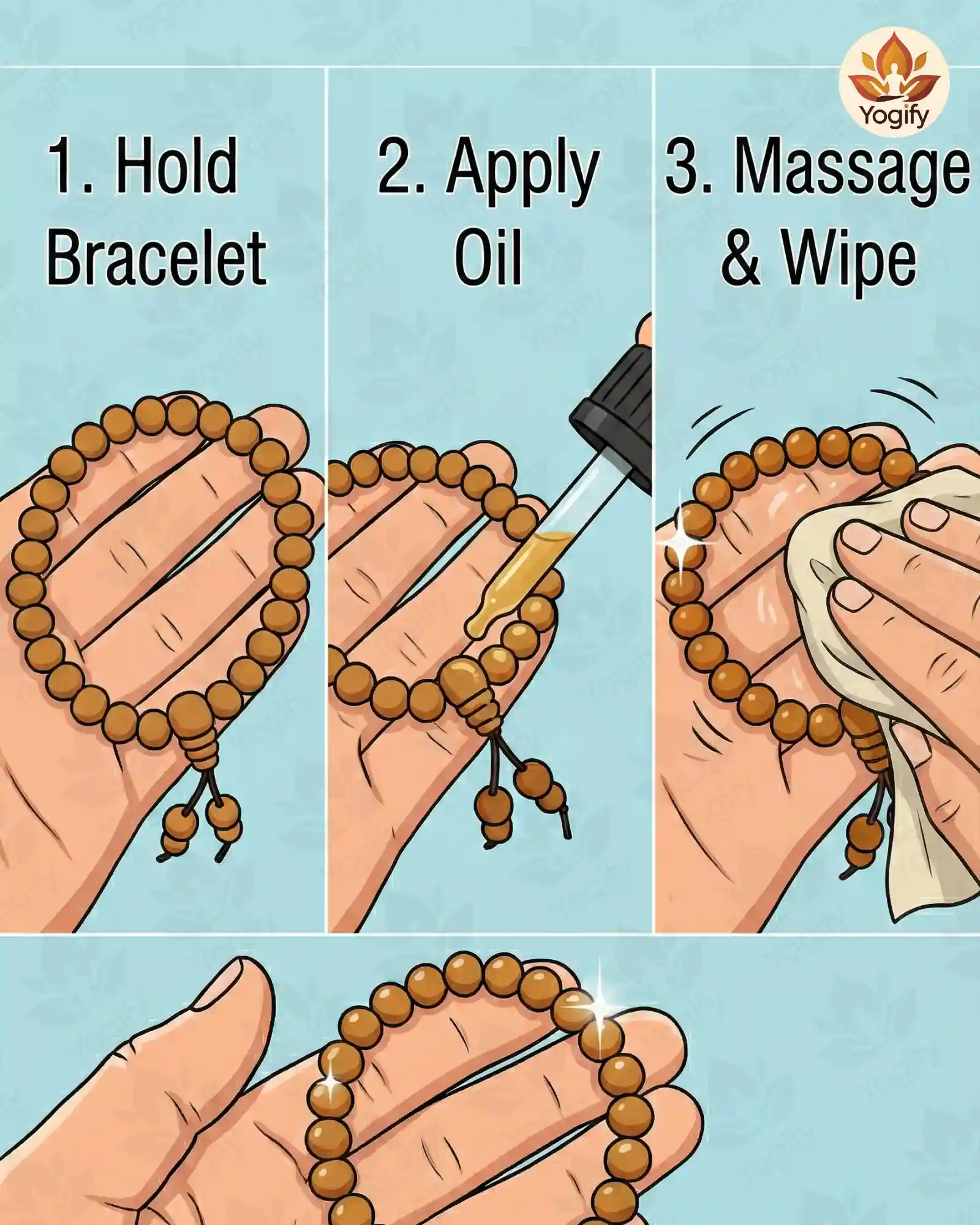 Yogify

1. Hold Bracelet

2. Apply Oil

3. Massage & Wipe